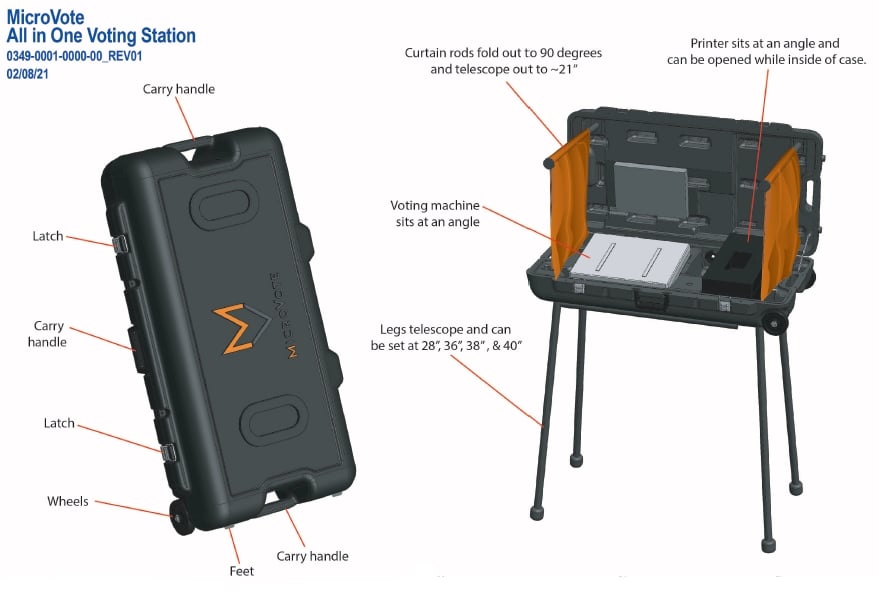 MicroVote
All in One Voting Station
0349-0001-0000-00_REV01
02/08/21

Carry handle

Latch

Carry handle

Latch

Wheels

Feet

Carry handle

MICROVOTE

Curtain rods fold out to 90 degrees and telescope out to ~21"

Printer sits at an angle and can be opened while inside of case.

Voting machine sits at an angle

Legs telescope and can be set at 28", 36", 38", & 40"